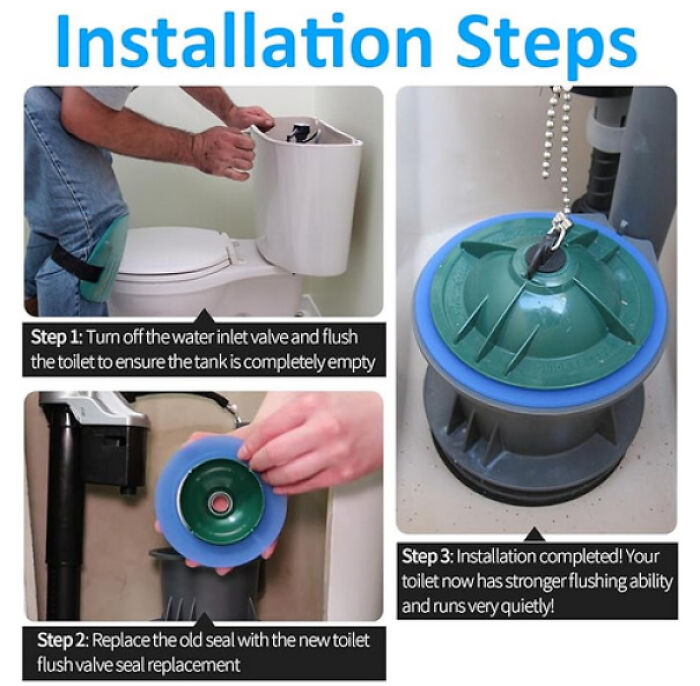 Installation Steps

Step 1: Turn off the water inlet valve and flush the toilet to ensure the tank is completely empty

Step 2: Replace the old seal with the new toilet flush valve seal replacement

Step 3: Installation completed! Your toilet now has stronger flushing ability and runs very quietly!