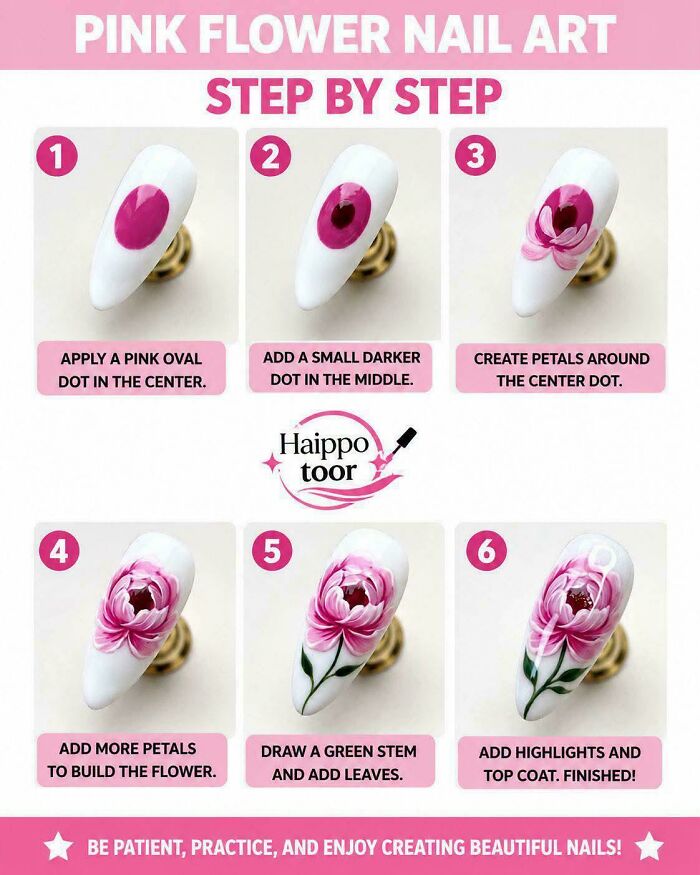 PINK FLOWER NAIL ART

STEP BY STEP

1

APPLY A PINK OVAL DOT IN THE CENTER.

2

ADD A SMALL DARKER DOT IN THE MIDDLE.

3

CREATE PETALS AROUND THE CENTER DOT.

Haippo toor

4

ADD MORE PETALS TO BUILD THE FLOWER.

5

DRAW A GREEN STEM AND ADD LEAVES.

6

ADD HIGHLIGHTS AND TOP COAT. FINISHED!

BE PATIENT, PRACTICE, AND ENJOY CREATING BEAUTIFUL NAILS!