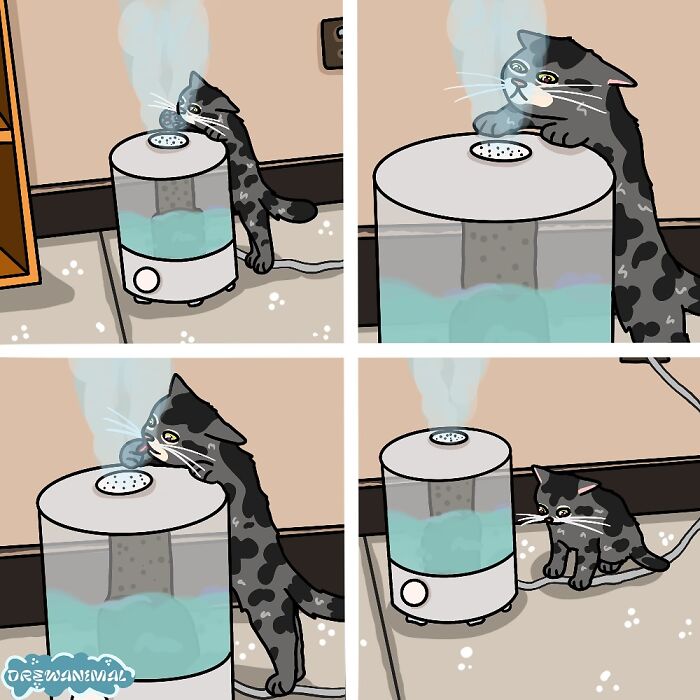 DREWANIMAL