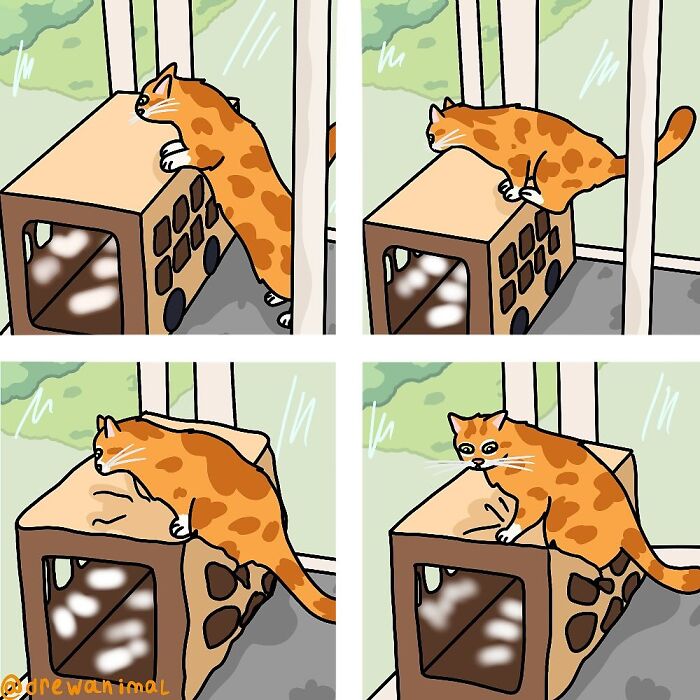 @drewanimal