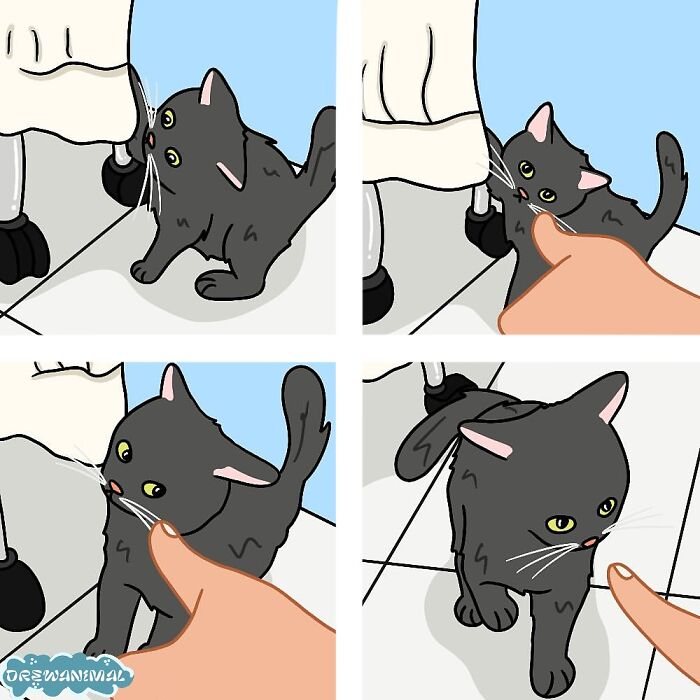 DREWANIMAL