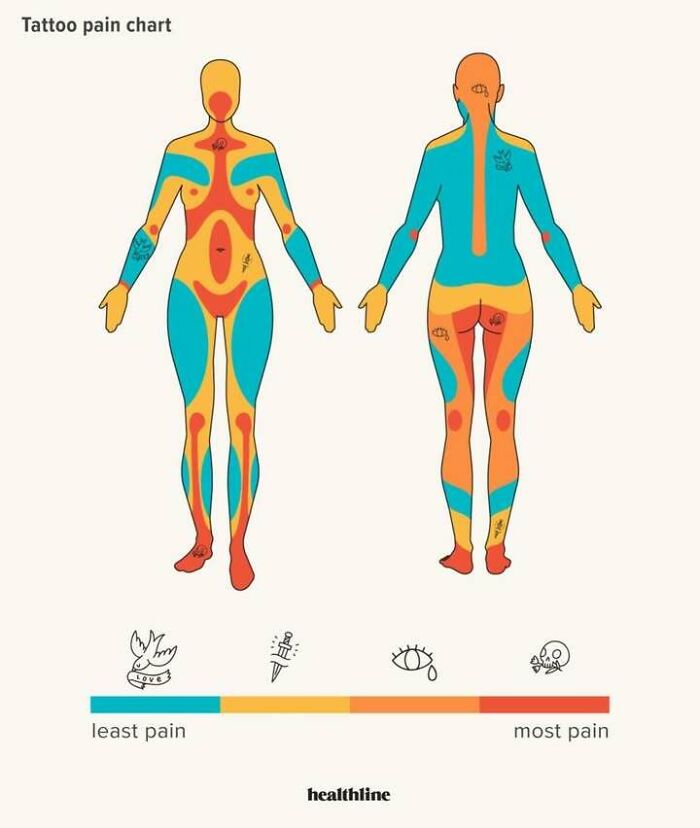 Tattoo pain chart

LOVE

least pain

most pain

healthline