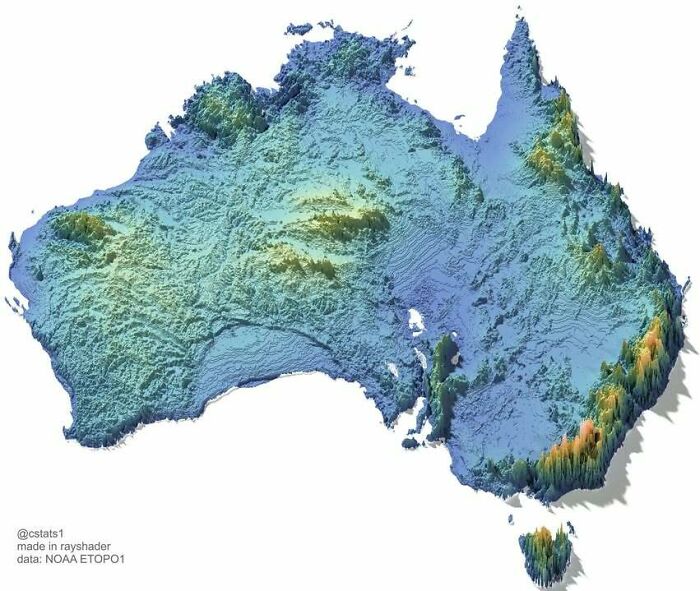 @cstats1
made in rayshader
data: NOAA ETOPO1