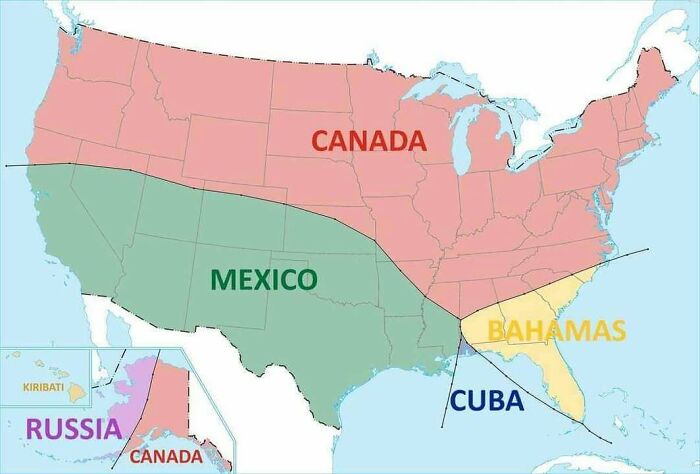 CANADA

MEXICO

BAHAMAS

CUBA

KIRIBATI

RUSSIA

CANADA