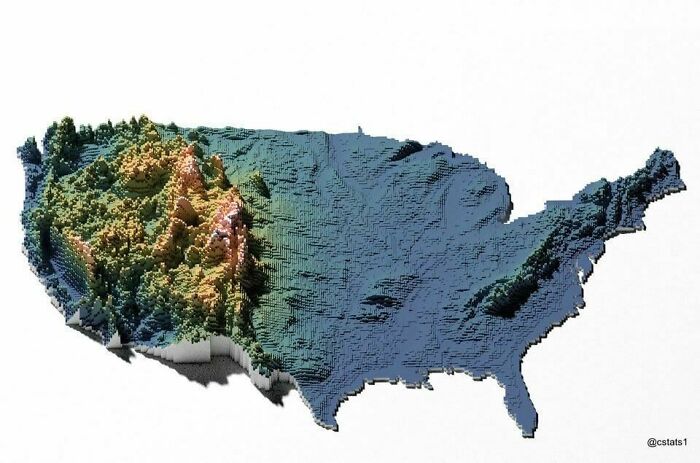 @cstats1