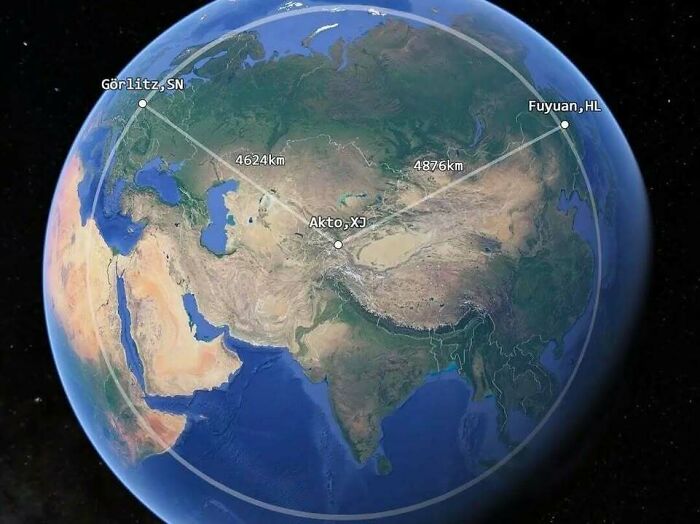 Görlitz,SN
Fuyuan,HL
4624km
4876km
Akto,XJ