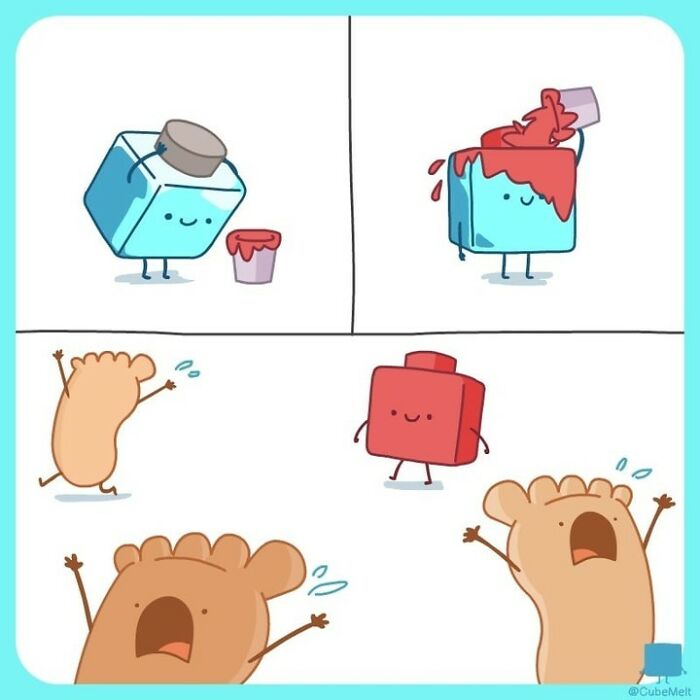 @CubeMelt