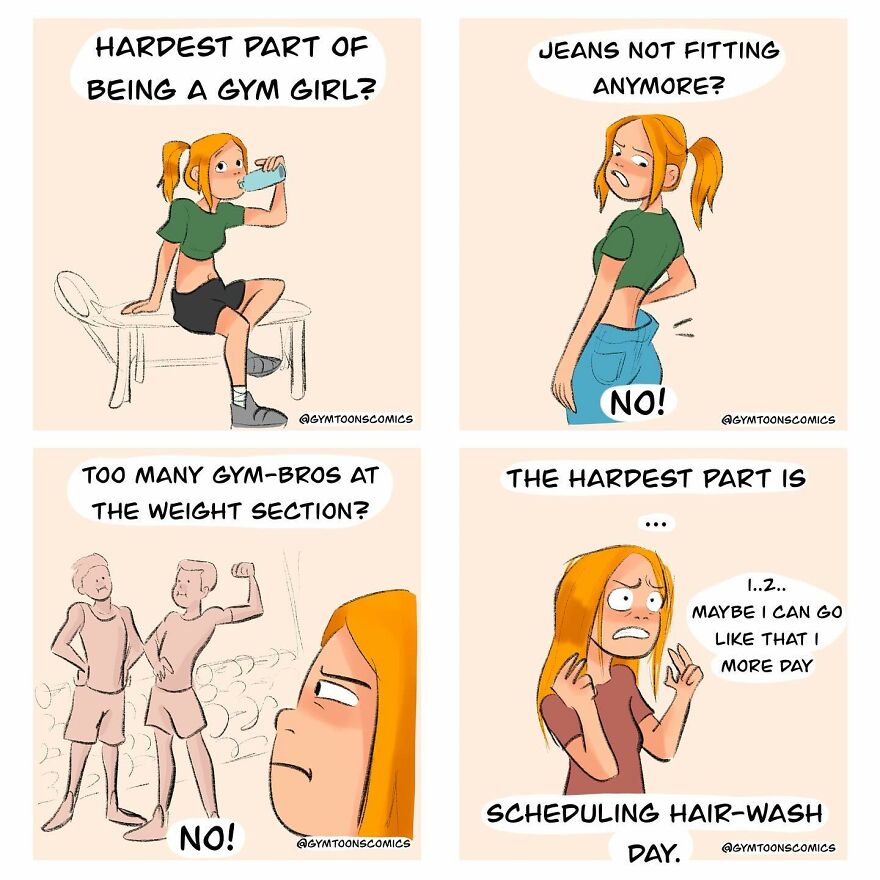 HARDEST PART OF BEING A GYM GIRL?

@GYMTOONSCOMICS

JEANS NOT FITTING ANYMORE?

NO!

@GYMTOONSCOMICS

TOO MANY GYM-BROS AT THE WEIGHT SECTION?

NO!

@GYMTOONSCOMICS

THE HARDEST PART IS

...

1..2.. MAYBE I CAN GO LIKE THAT 1 MORE DAY

SCHEDULING HAIR-WASH DAY.

@GYMTOONSCOMICS