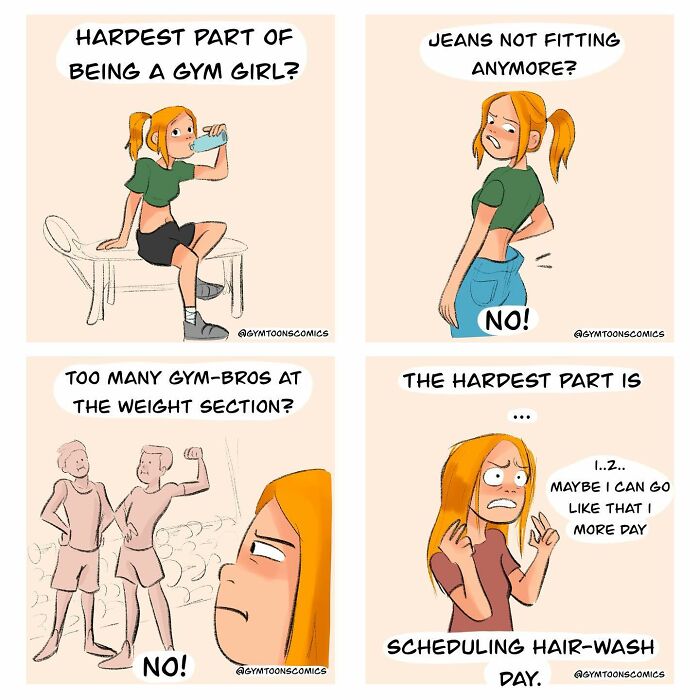 HARDEST PART OF BEING A GYM GIRL?

@GYMTOONSCOMICS

JEANS NOT FITTING ANYMORE?

NO!

@GYMTOONSCOMICS

TOO MANY GYM-BROS AT THE WEIGHT SECTION?

NO!

@GYMTOONSCOMICS

THE HARDEST PART IS

...

1..2.. MAYBE I CAN GO LIKE THAT 1 MORE DAY

SCHEDULING HAIR-WASH DAY.

@GYMTOONSCOMICS