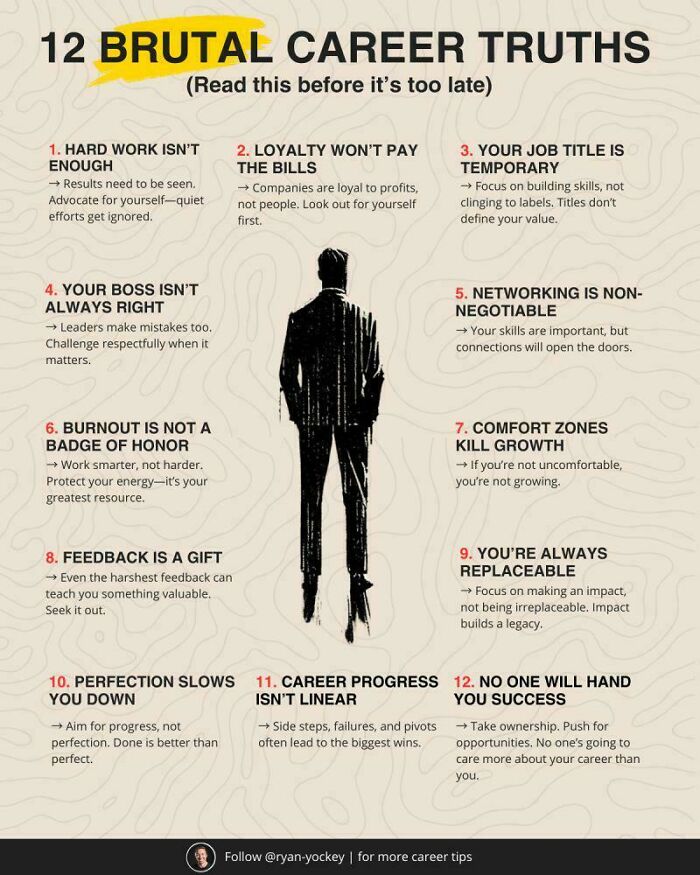 12 BRUTAL CAREER TRUTHS
(Read this before it's too late)

1. HARD WORK ISN'T ENOUGH
→ Results need to be seen. Advocate for yourself—quiet efforts get ignored.

2. LOYALTY WON'T PAY THE BILLS
→ Companies are loyal to profits, not people. Look out for yourself first.

3. YOUR JOB TITLE IS TEMPORARY
→ Focus on building skills, not clinging to labels. Titles don't define your value.

4. YOUR BOSS ISN'T ALWAYS RIGHT
→ Leaders make mistakes too. Challenge respectfully when it matters.

5. NETWORKING IS NON-NEGOTIABLE
→ Your skills are important, but connections will open the doors.

6. BURNOUT IS NOT A BADGE OF HONOR
→ Work smarter, not harder. Protect your energy—it's your greatest resource.

7. COMFORT ZONES KILL GROWTH
→ If you're not uncomfortable, you're not growing.

8. FEEDBACK IS A GIFT
→ Even the harshest feedback can teach you something valuable. Seek it out.

9. YOU'RE ALWAYS REPLACEABLE
→ Focus on making an impact, not being irreplaceable. Impact builds a legacy.

10. PERFECTION SLOWS YOU DOWN
→ Aim for progress, not perfection. Done is better than perfect.

11. CAREER PROGRESS ISN'T LINEAR
→ Side steps, failures, and pivots often lead to the biggest wins.

12. NO ONE WILL HAND YOU SUCCESS
→ Take ownership. Push for opportunities. No one's going to care more about your career than you.

Follow @ryan-yockey | for more career tips