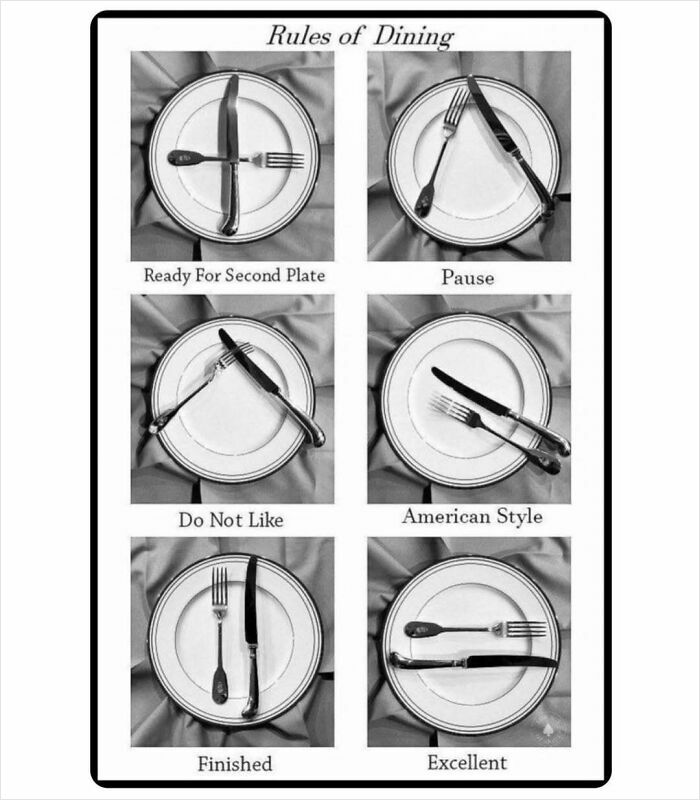 Rules of Dining

Ready For Second Plate

Pause

Do Not Like

American Style

Finished

Excellent