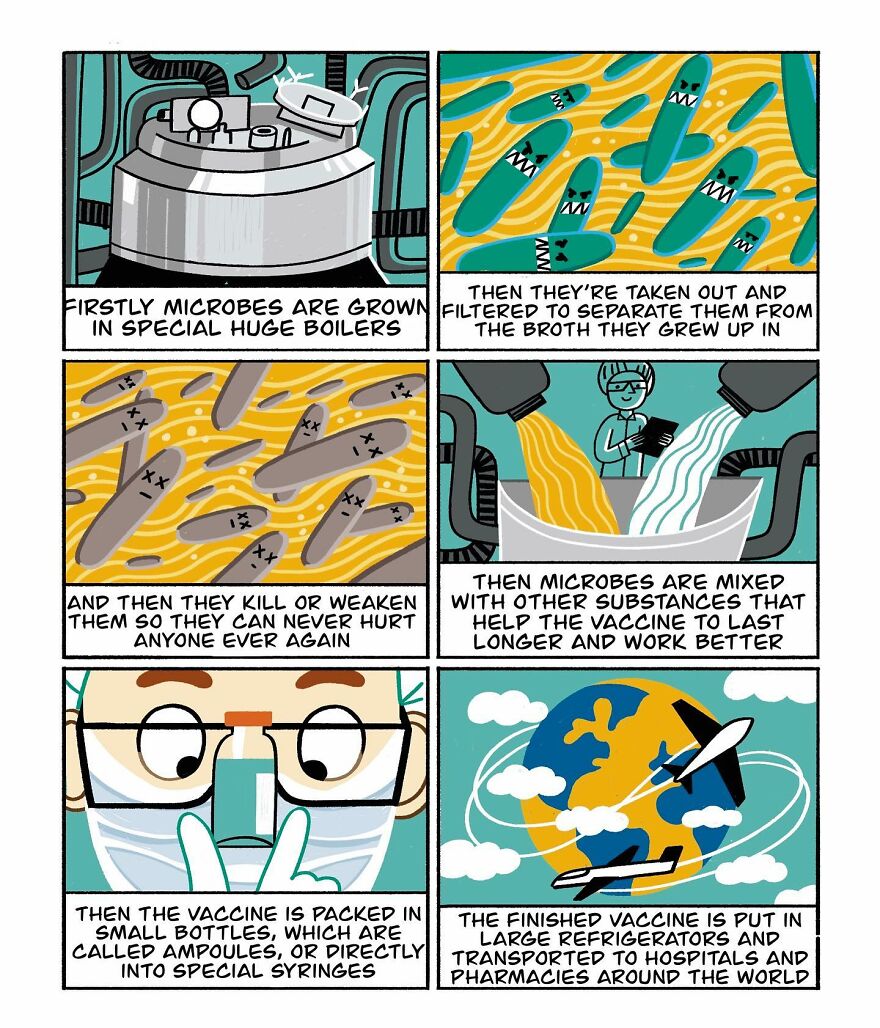 FIRSTLY MICROBES ARE GROWN IN SPECIAL HUGE BOILERS

THEN THEY'RE TAKEN OUT AND FILTERED TO SEPARATE THEM FROM THE BROTH THEY GREW UP IN

AND THEN THEY KILL OR WEAKEN THEM SO THEY CAN NEVER HURT ANYONE EVER AGAIN

THEN MICROBES ARE MIXED WITH OTHER SUBSTANCES THAT HELP THE VACCINE TO LAST LONGER AND WORK BETTER

THEN THE VACCINE IS PACKED IN SMALL BOTTLES, WHICH ARE CALLED AMPOULES, OR DIRECTLY INTO SPECIAL SYRINGES

THE FINISHED VACCINE IS PUT IN LARGE REFRIGERATORS AND TRANSPORTED TO HOSPITALS AND PHARMACIES AROUND THE WORLD