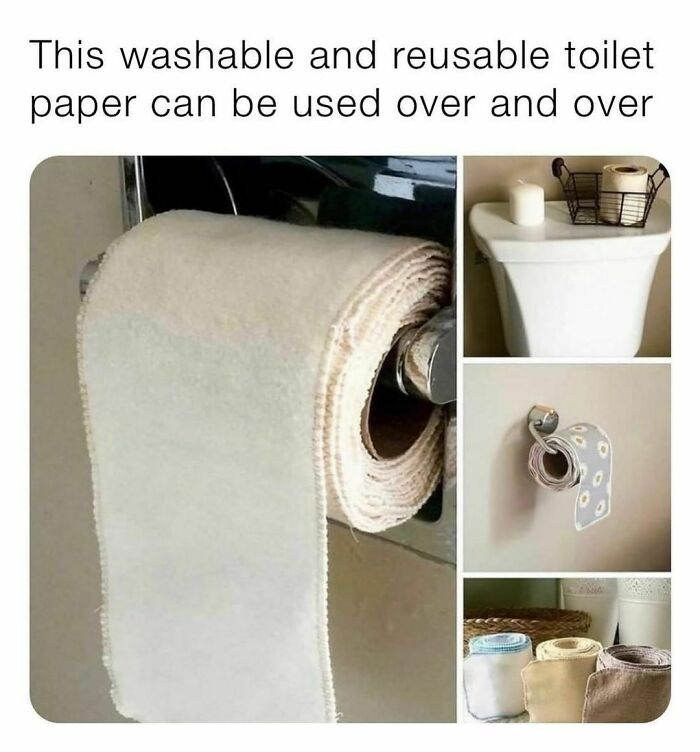 This washable and reusable toilet paper can be used over and over