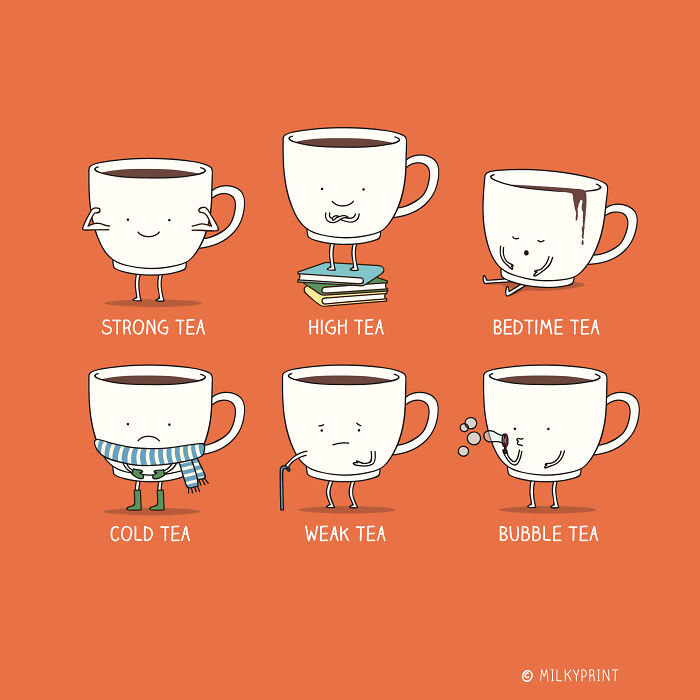 STRONG TEA

HIGH TEA

BEDTIME TEA

COLD TEA

WEAK TEA

BUBBLE TEA

© MILKYPRINT