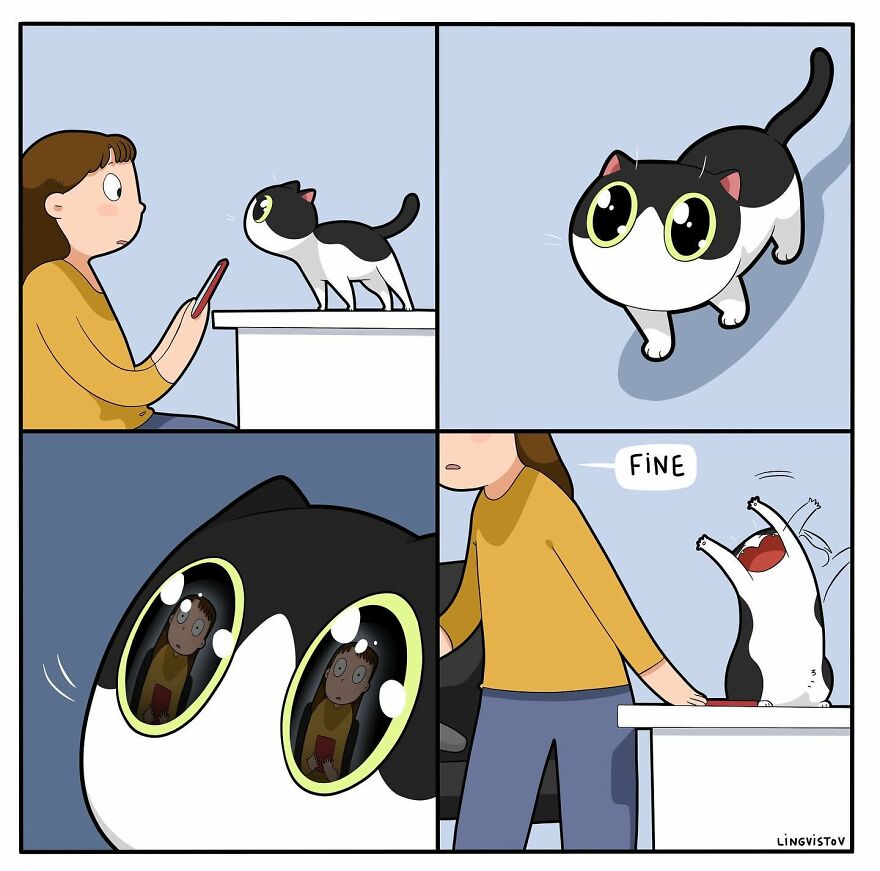 FINE

LINGVISTOV