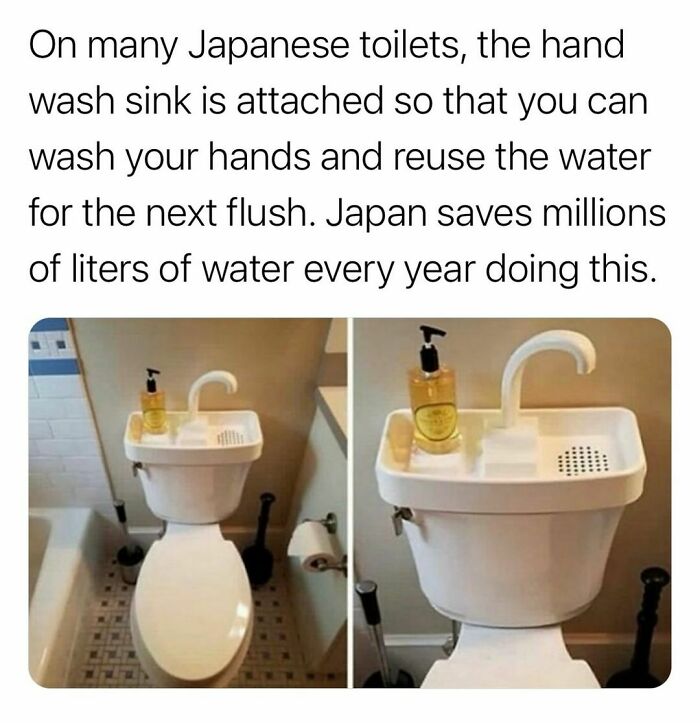 On many Japanese toilets, the hand wash sink is attached so that you can wash your hands and reuse the water for the next flush. Japan saves millions of liters of water every year doing this.