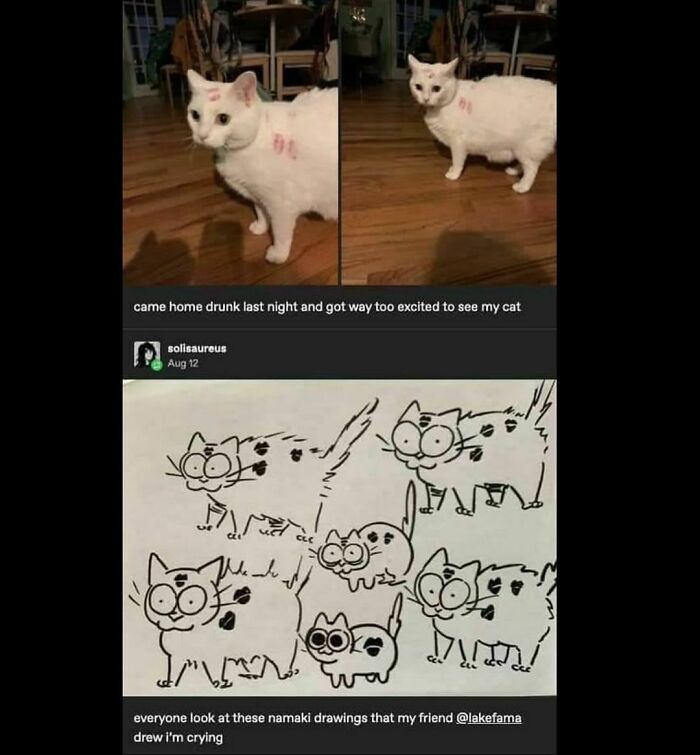 came home drunk last night and got way too excited to see my cat

solisaureus
Aug 12

everyone look at these namaki drawings that my friend @lakefama drew i'm crying