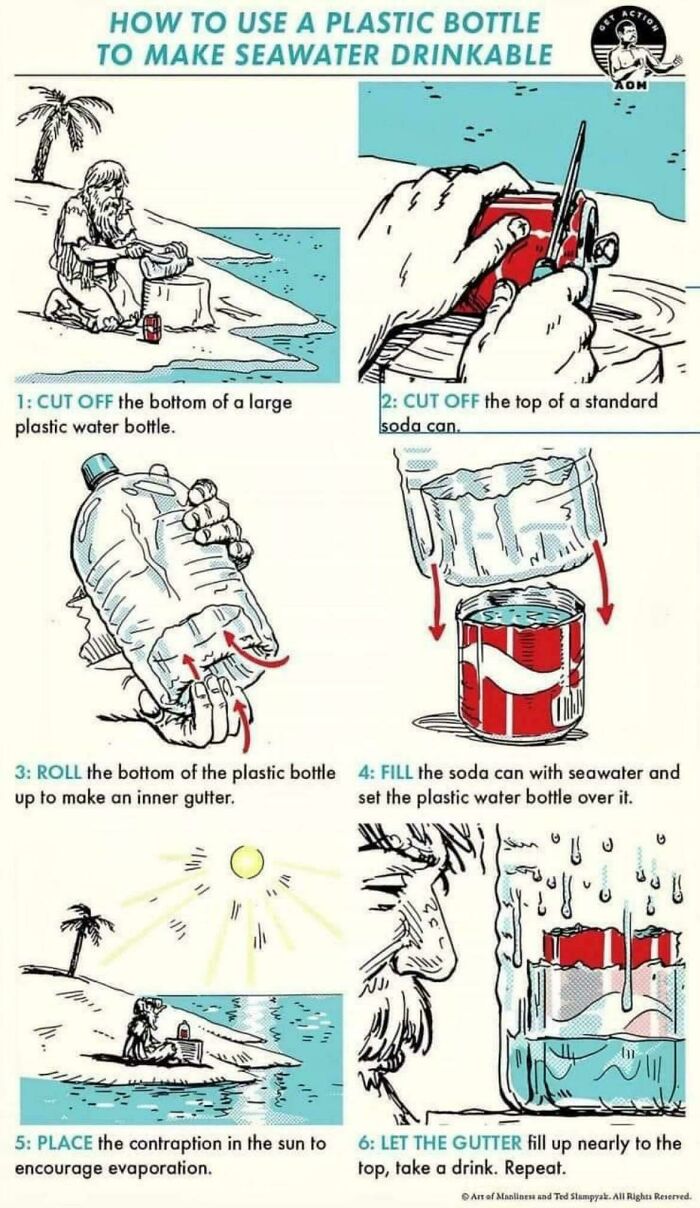 HOW TO USE A PLASTIC BOTTLE TO MAKE SEAWATER DRINKABLE

GET ACTION
AOM

1: CUT OFF the bottom of a large plastic water bottle.

2: CUT OFF the top of a standard soda can.

3: ROLL the bottom of the plastic bottle up to make an inner gutter.

4: FILL the soda can with seawater and set the plastic water bottle over it.

5: PLACE the contraption in the sun to encourage evaporation.

6: LET THE GUTTER fill up nearly to the top, take a drink. Repeat.

© Art of Manliness and Ted Slampyak. All Rights Reserved.