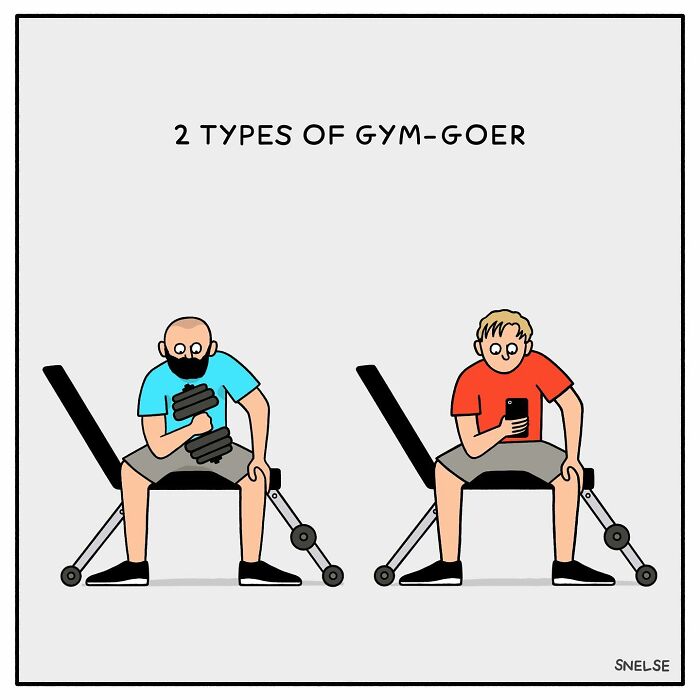 2 TYPES OF GYM-GOER

SNELSE