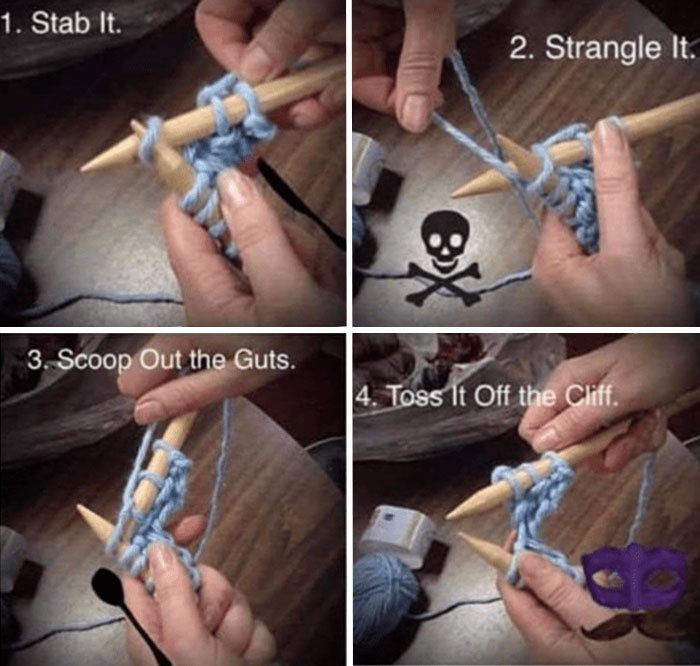 1. Stab It.

2. Strangle It.

3. Scoop Out the Guts.

4. Toss It Off the Cliff.