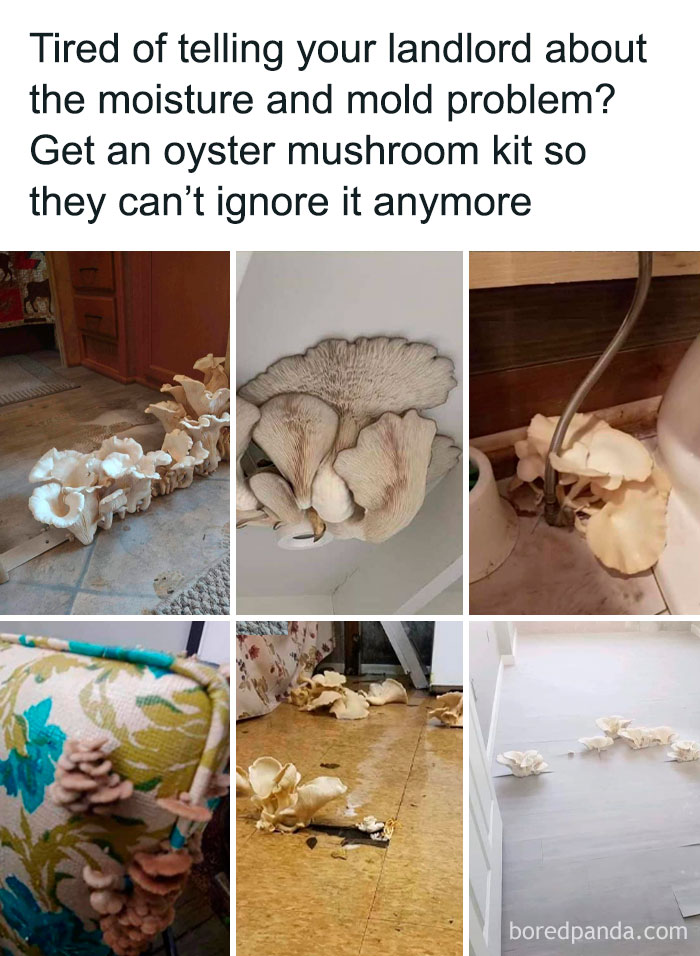 Tired of telling your landlord about the moisture and mold problem? Get an oyster mushroom kit so they can't ignore it anymore

boredpanda.com