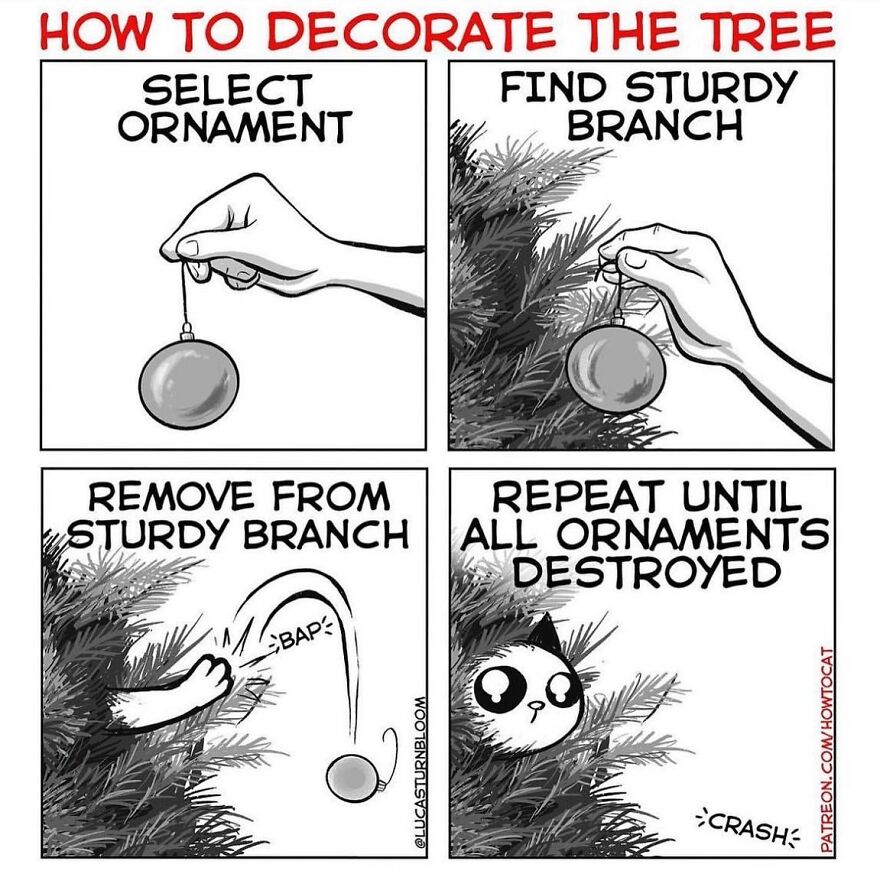 HOW TO DECORATE THE TREE

SELECT ORNAMENT

FIND STURDY BRANCH

REMOVE FROM STURDY BRANCH

BAP

@LUCASTURNBLOOM

REPEAT UNTIL ALL ORNAMENTS DESTROYED

CRASH

PATREON.COM/HOWTOCAT