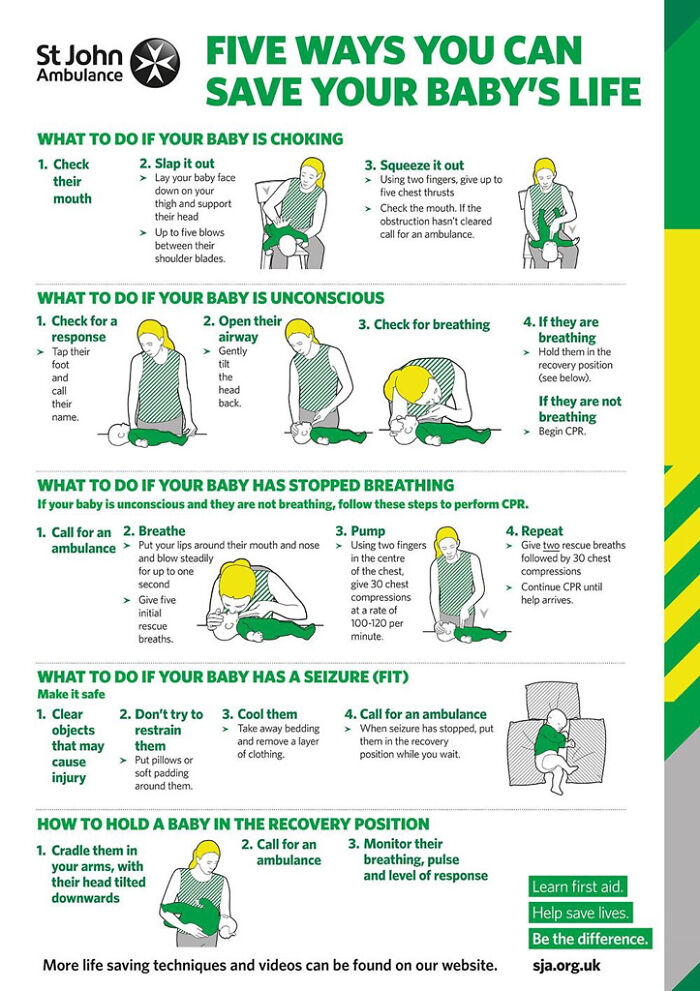 St John Ambulance

FIVE WAYS YOU CAN SAVE YOUR BABY'S LIFE

WHAT TO DO IF YOUR BABY IS CHOKING

1. Check their mouth

2. Slap it out
➤ Lay your baby face down on your thigh and support their head
➤ Up to five blows between their shoulder blades.

3. Squeeze it out
➤ Using two fingers, give up to five chest thrusts
➤ Check the mouth. If the obstruction hasn't cleared call for an ambulance.

WHAT TO DO IF YOUR BABY IS UNCONSCIOUS

1. Check for a response
➤ Tap their foot and call their name.

2. Open their airway
➤ Gently tilt the head back.

3. Check for breathing

4. If they are breathing
➤ Hold them in the recovery position (see below).

If they are not breathing
➤ Begin CPR.

WHAT TO DO IF YOUR BABY HAS STOPPED BREATHING
If your baby is unconscious and they are not breathing, follow these steps to perform CPR.

1. Call for an ambulance

2. Breathe
➤ Put your lips around their mouth and nose and blow steadily for up to one second
➤ Give five initial rescue breaths.

3. Pump
➤ Using two fingers in the centre of the chest, give 30 chest compressions at a rate of 100-120 per minute.

4. Repeat
➤ Give two rescue breaths followed by 30 chest compressions
➤ Continue CPR until help arrives.

WHAT TO DO IF YOUR BABY HAS A SEIZURE (FIT)
Make it safe

1. Clear objects that may cause injury

2. Don't try to restrain them
➤ Put pillows or soft padding around them.

3. Cool them
➤ Take away bedding and remove a layer of clothing.

4. Call for an ambulance
➤ When seizure has stopped, put them in the recovery position while you wait.

HOW TO HOLD A BABY IN THE RECOVERY POSITION

1. Cradle them in your arms, with their head tilted downwards

2. Call for an ambulance

3. Monitor their breathing, pulse and level of response

Learn first aid.
Help save lives.
Be the difference.

More life saving techniques and videos can be found on our website. sja.org.uk