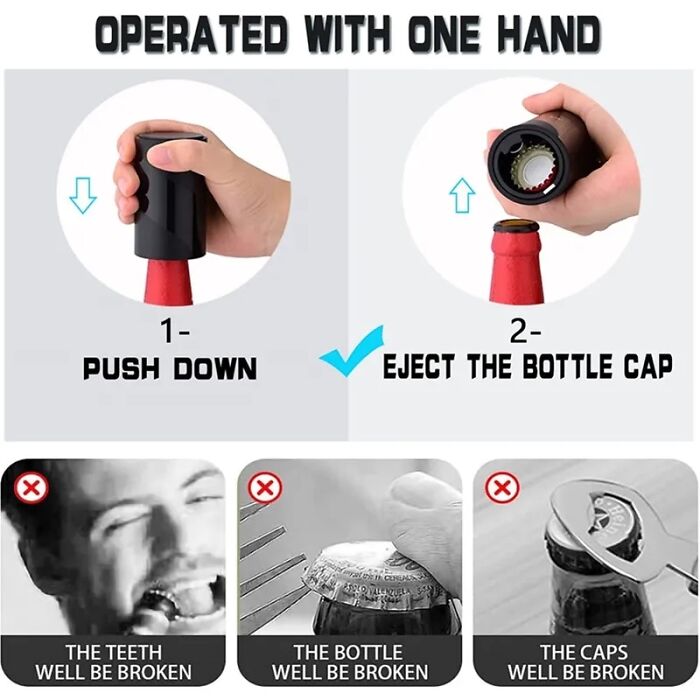 OPERATED WITH ONE HAND

1-
PUSH DOWN

2-
EJECT THE BOTTLE CAP

THE TEETH
WELL BE BROKEN

THE BOTTLE
WELL BE BROKEN

THE CAPS
WELL BE BROKEN