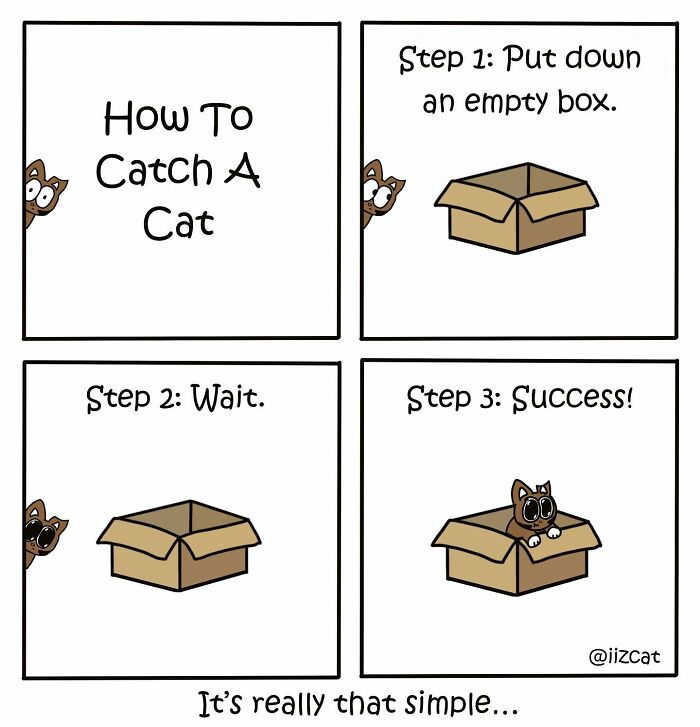 How To Catch A Cat

Step 1: Put down an empty box.

Step 2: Wait.

Step 3: Success!

@iizcat

It's really that simple...