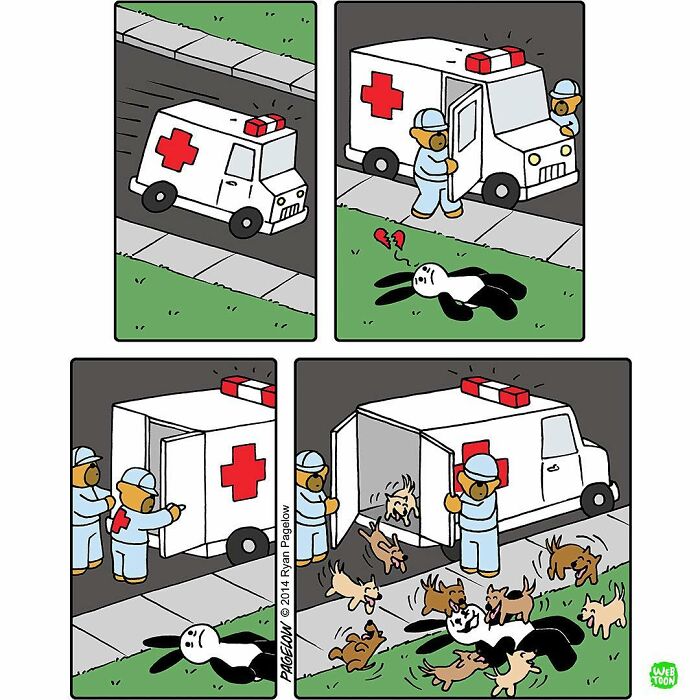 PAGELOW © 2014 Ryan Pagelow

WEB TOON