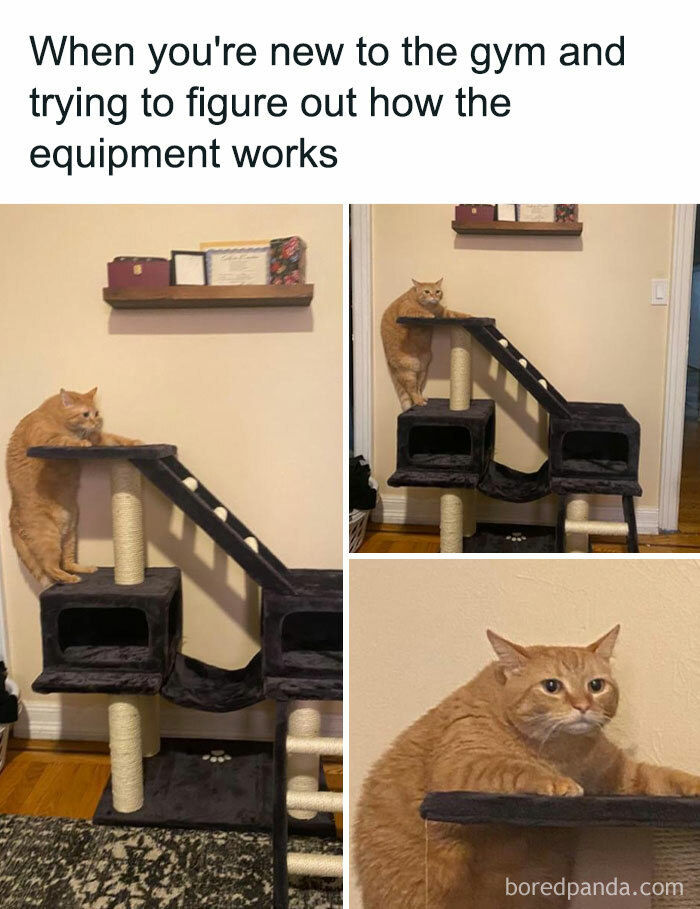 When you're new to the gym and trying to figure out how the equipment works

boredpanda.com