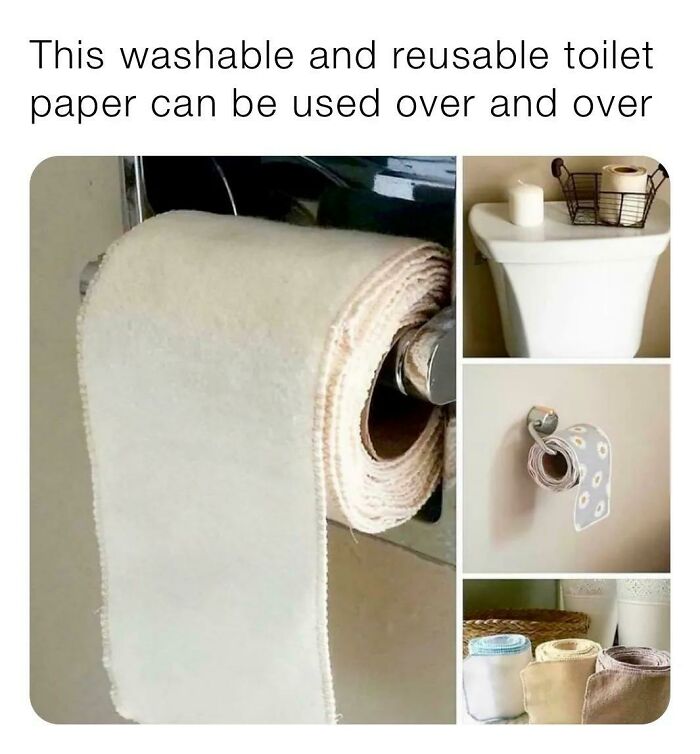 This washable and reusable toilet paper can be used over and over