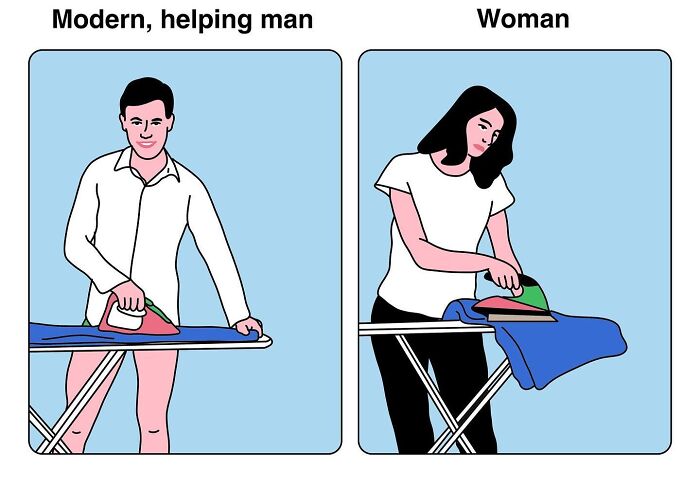 Modern, helping man

Woman