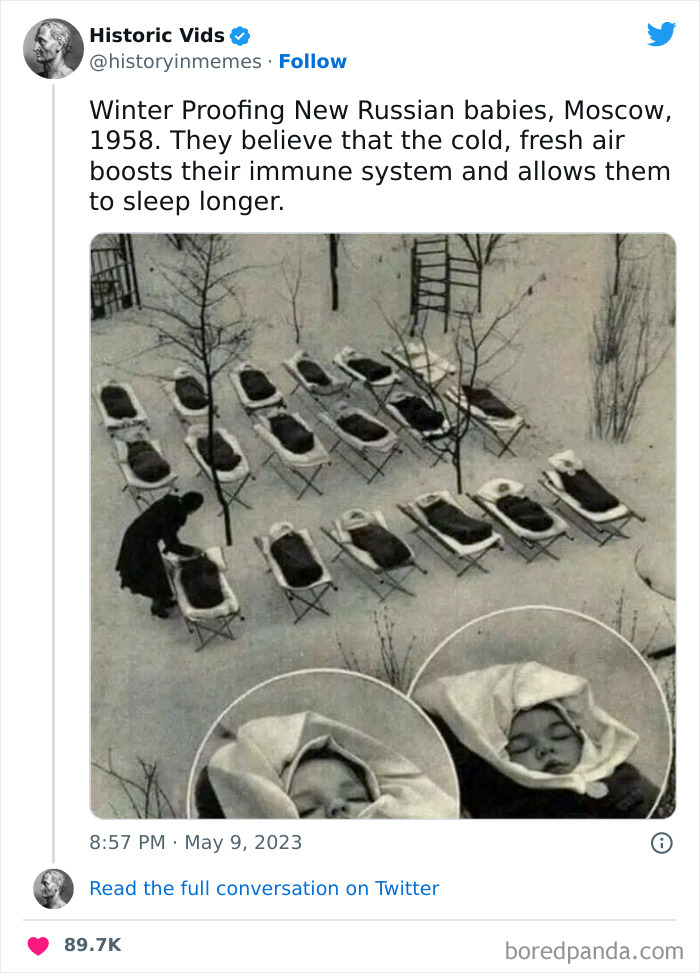 Historic Vids
@historyinmemes · Follow

Winter Proofing New Russian babies, Moscow, 1958. They believe that the cold, fresh air boosts their immune system and allows them to sleep longer.

8:57 PM · May 9, 2023

Read the full conversation on Twitter

89.7K

boredpanda.com