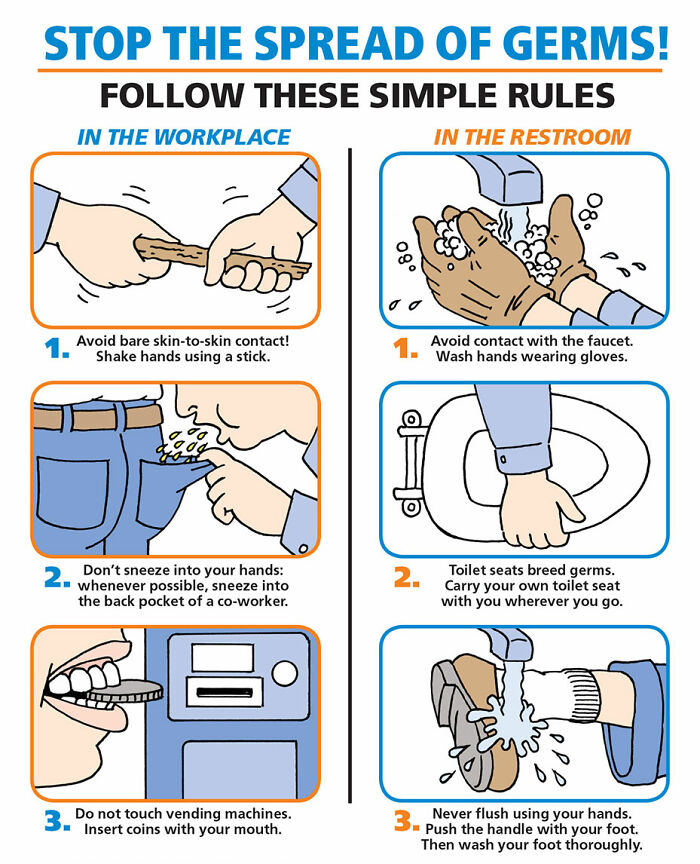 STOP THE SPREAD OF GERMS!

FOLLOW THESE SIMPLE RULES

IN THE WORKPLACE

1. Avoid bare skin-to-skin contact! Shake hands using a stick.

2. Don't sneeze into your hands: whenever possible, sneeze into the back pocket of a co-worker.

3. Do not touch vending machines. Insert coins with your mouth.

IN THE RESTROOM

1. Avoid contact with the faucet. Wash hands wearing gloves.

2. Toilet seats breed germs. Carry your own toilet seat with you wherever you go.

3. Never flush using your hands. Push the handle with your foot. Then wash your foot thoroughly.