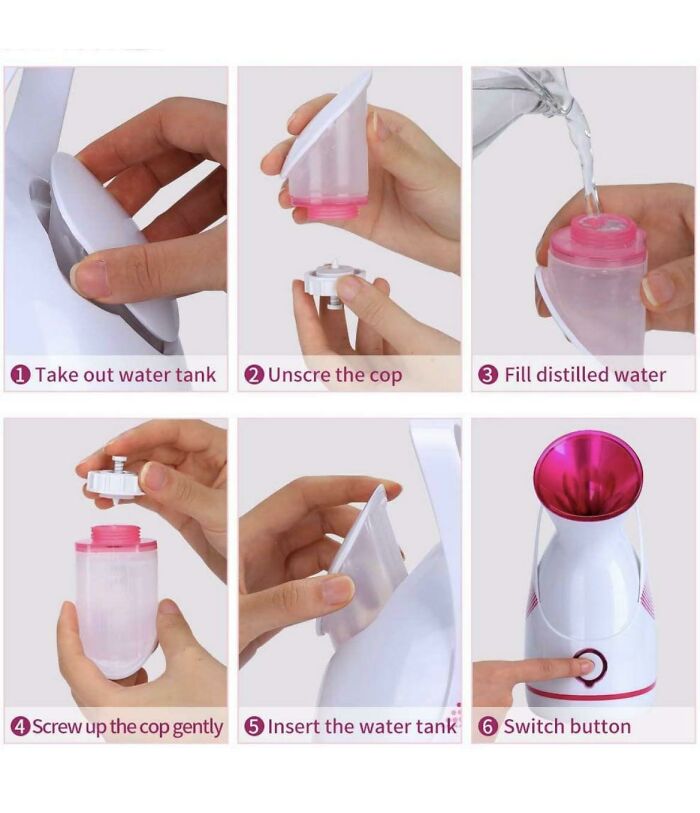 ❶ Take out water tank

❷ Unscre the cop

❸ Fill distilled water

❹ Screw up the cop gently

❺ Insert the water tank

❻ Switch button