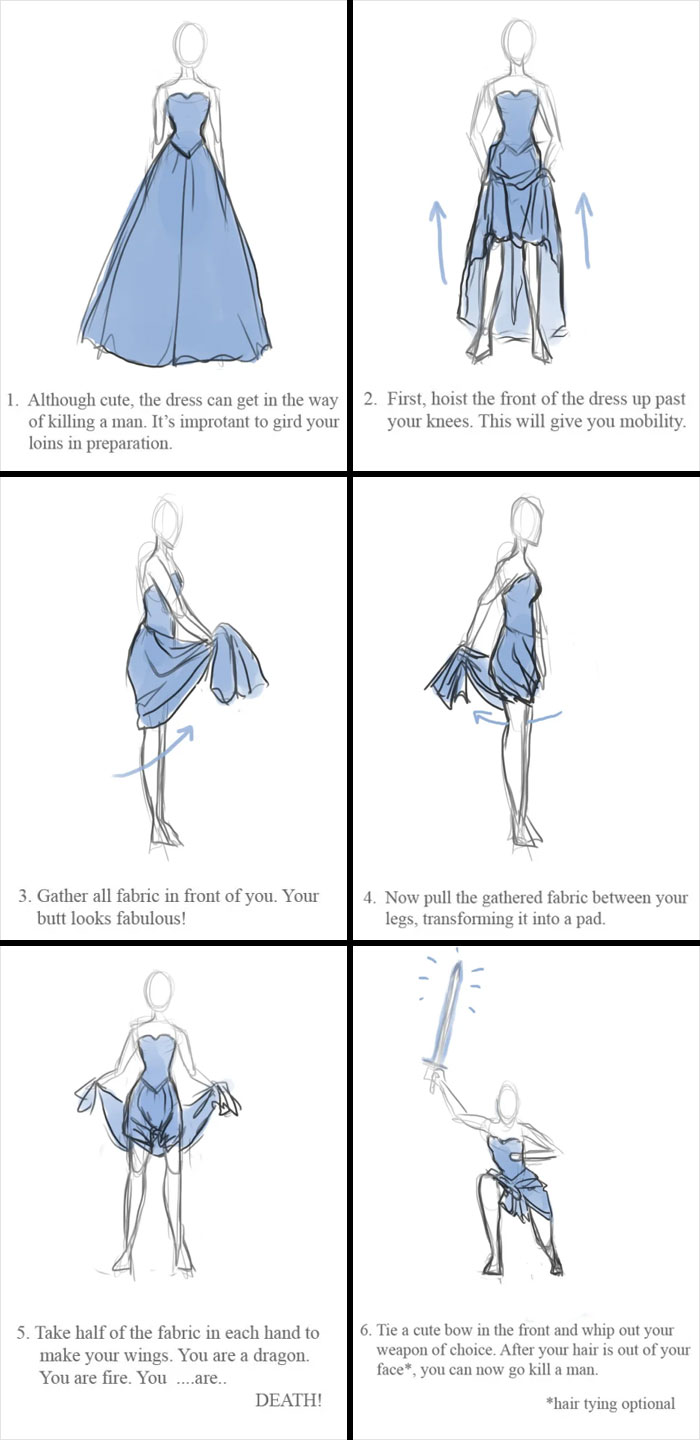 1. Although cute, the dress can get in the way of killing a man. It's improtant to gird your loins in preparation.

2. First, hoist the front of the dress up past your knees. This will give you mobility.

3. Gather all fabric in front of you. Your butt looks fabulous!

4. Now pull the gathered fabric between your legs, transforming it into a pad.

5. Take half of the fabric in each hand to make your wings. You are a dragon. You are fire. You ....are..

DEATH!

6. Tie a cute bow in the front and whip out your weapon of choice. After your hair is out of your face*, you can now go kill a man.

*hair tying optional