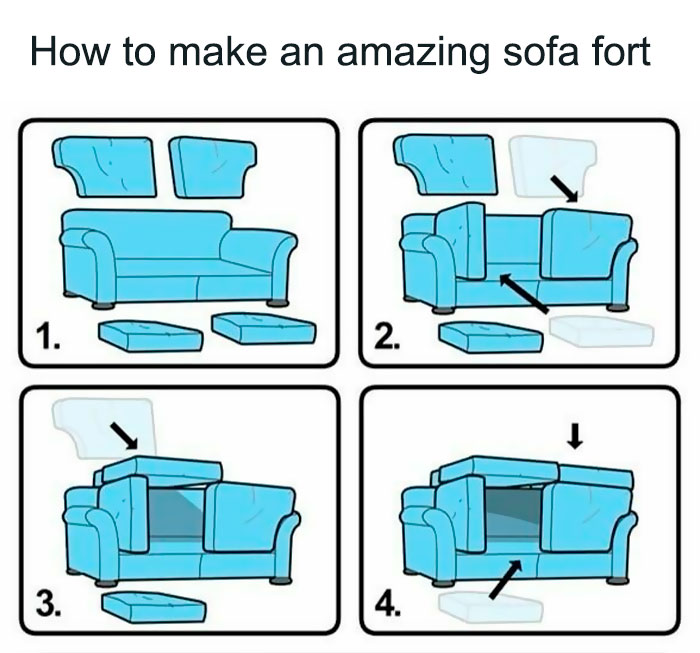 How to make an amazing sofa fort

1.

2.

3.

4.