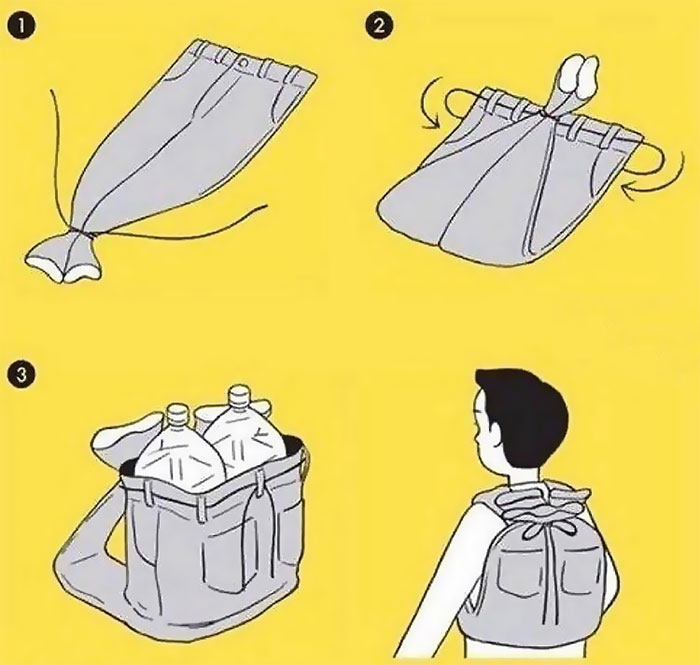 1

2

3