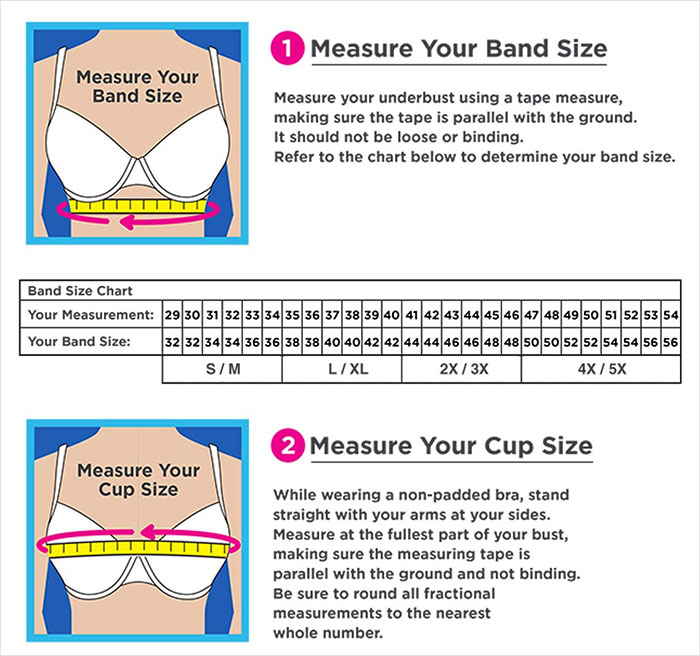 Measure Your Band Size

1 Measure Your Band Size

Measure your underbust using a tape measure, making sure the tape is parallel with the ground. It should not be loose or binding. Refer to the chart below to determine your band size.

| Band Size Chart | | | | | | | | | | | | | | | | | | | | | | | | | | |
|---|---|---|---|---|---|---|---|---|---|---|---|---|---|---|---|---|---|---|---|---|---|---|---|---|---|---|
| Your Measurement: | 29 | 30 | 31 | 32 | 33 | 34 | 35 | 36 | 37 | 38 | 39 | 40 | 41 | 42 | 43 | 44 | 45 | 46 | 47 | 48 | 49 | 50 | 51 | 52 | 53 | 54 |
| Your Band Size: | 32 | 32 | 34 | 34 | 36 | 36 | 38 | 38 | 40 | 40 | 42 | 42 | 44 | 44 | 46 | 46 | 48 | 48 | 50 | 50 | 52 | 52 | 54 | 54 | 56 | 56 |
| | S / M | | | | | | L / XL | | | | | | 2X / 3X | | | | | | 4X / 5X | | | | | | | |

Measure Your Cup Size

2 Measure Your Cup Size

While wearing a non-padded bra, stand straight with your arms at your sides. Measure at the fullest part of your bust, making sure the measuring tape is parallel with the ground and not binding. Be sure to round all fractional measurements to the nearest whole number.