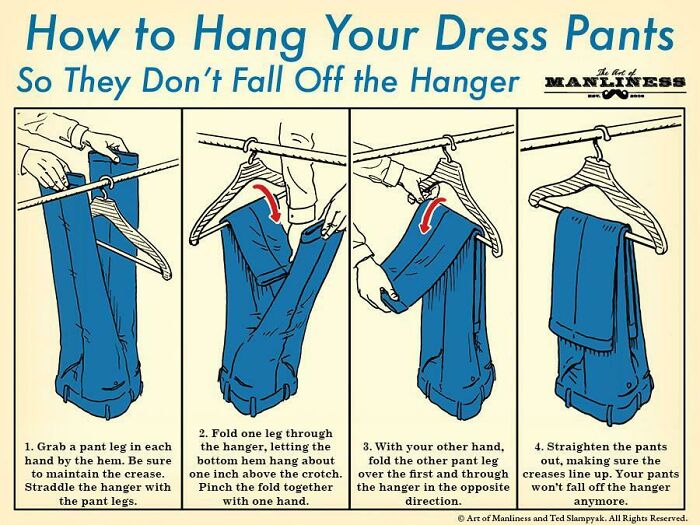 How to Hang Your Dress Pants
So They Don't Fall Off the Hanger

The Art of MANLINESS EST. 2008

1. Grab a pant leg in each hand by the hem. Be sure to maintain the crease. Straddle the hanger with the pant legs.

2. Fold one leg through the hanger, letting the bottom hem hang about one inch above the crotch. Pinch the fold together with one hand.

3. With your other hand, fold the other pant leg over the first and through the hanger in the opposite direction.

4. Straighten the pants out, making sure the creases line up. Your pants won't fall off the hanger anymore.

© Art of Manliness and Ted Slampyak. All Rights Reserved.