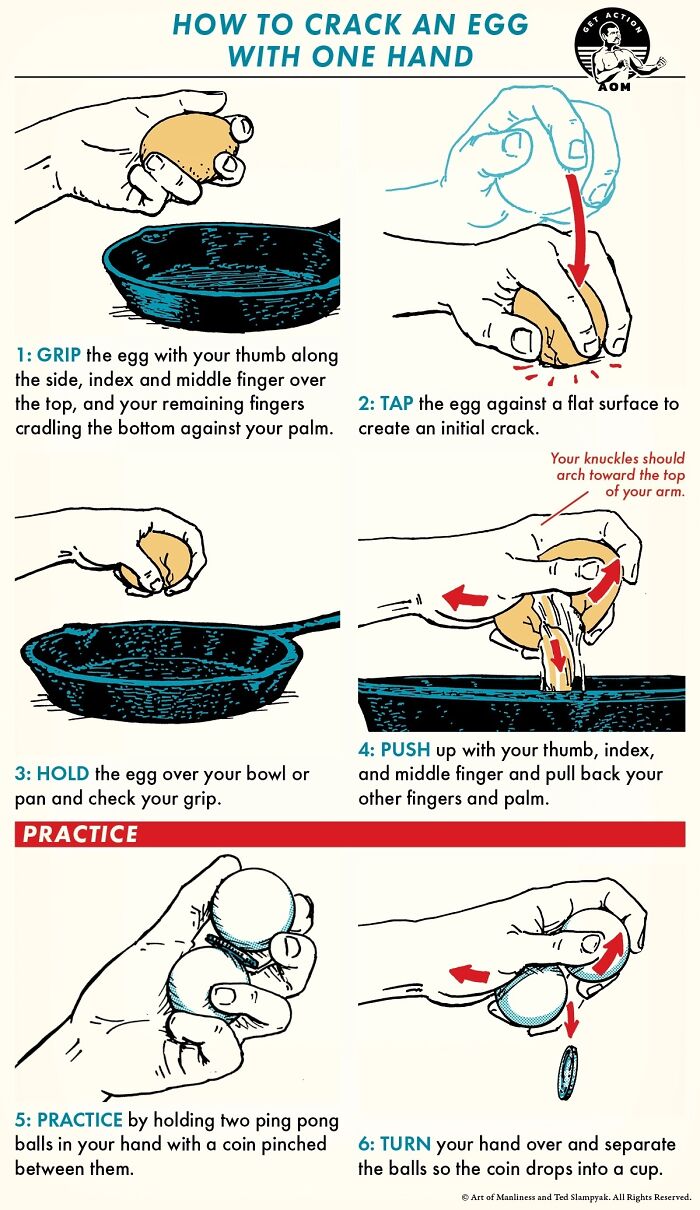 HOW TO CRACK AN EGG WITH ONE HAND

GET ACTION
AOM

1: GRIP the egg with your thumb along the side, index and middle finger over the top, and your remaining fingers cradling the bottom against your palm.

2: TAP the egg against a flat surface to create an initial crack.

3: HOLD the egg over your bowl or pan and check your grip.

Your knuckles should arch toward the top of your arm.

4: PUSH up with your thumb, index, and middle finger and pull back your other fingers and palm.

PRACTICE

5: PRACTICE by holding two ping pong balls in your hand with a coin pinched between them.

6: TURN your hand over and separate the balls so the coin drops into a cup.

© Art of Manliness and Ted Slampyak. All Rights Reserved.