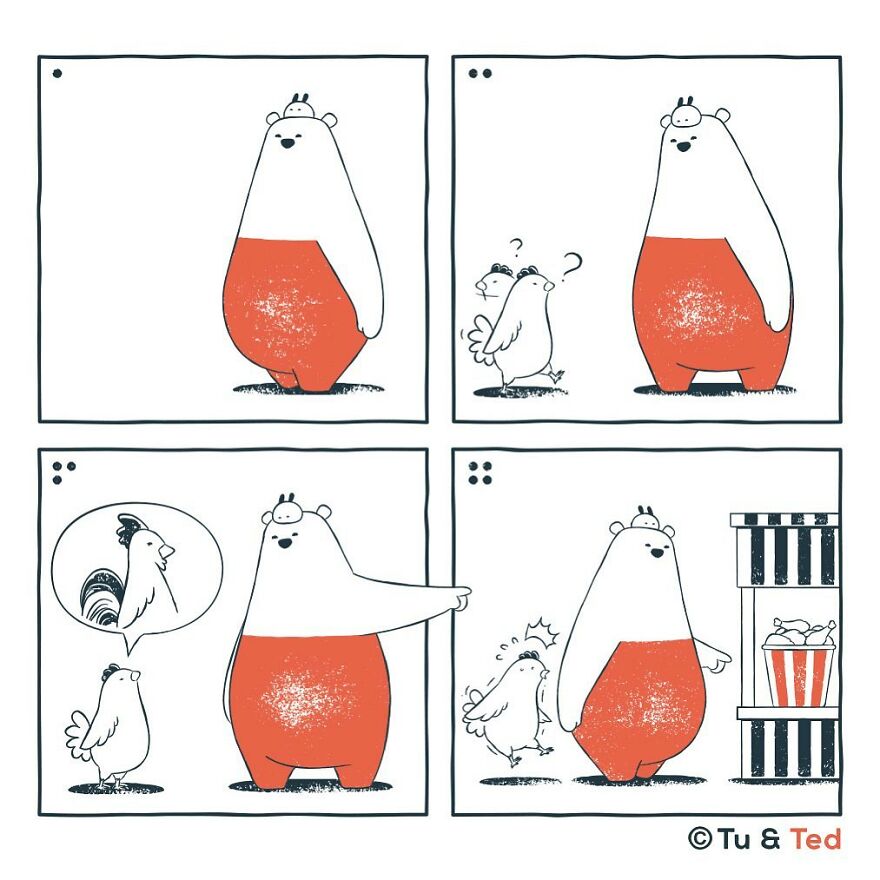 ? ?

© Tu & Ted