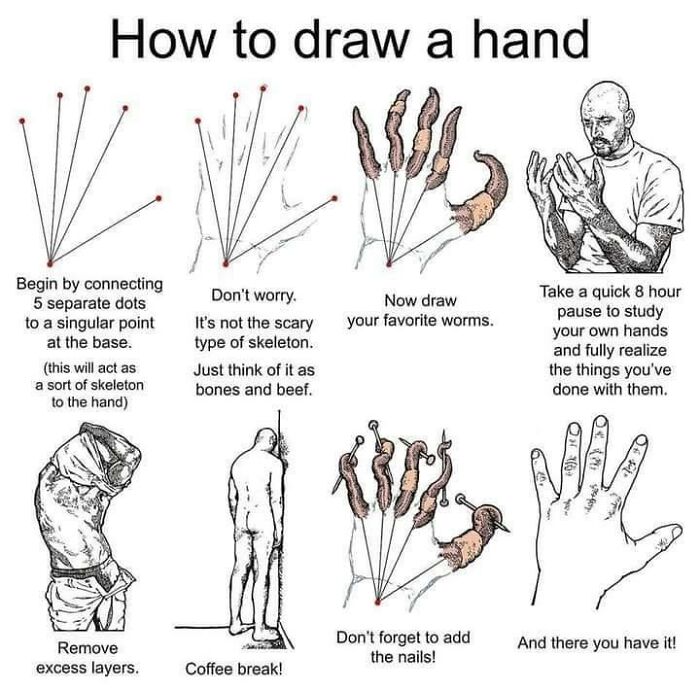 How to draw a hand

Begin by connecting 5 separate dots to a singular point at the base.

(this will act as a sort of skeleton to the hand)

Don't worry.

It's not the scary type of skeleton.

Just think of it as bones and beef.

Now draw your favorite worms.

Take a quick 8 hour pause to study your own hands and fully realize the things you've done with them.

Remove excess layers.

Coffee break!

Don't forget to add the nails!

And there you have it!