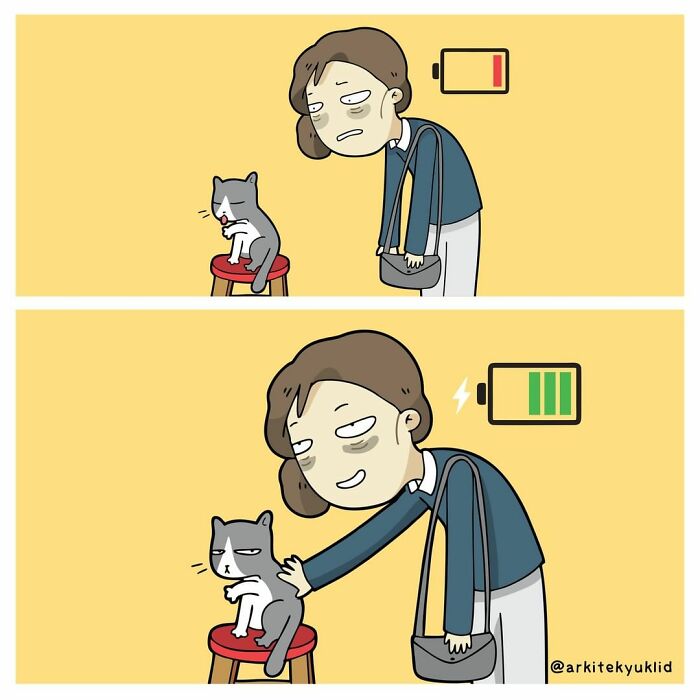 @arkitekyuklid