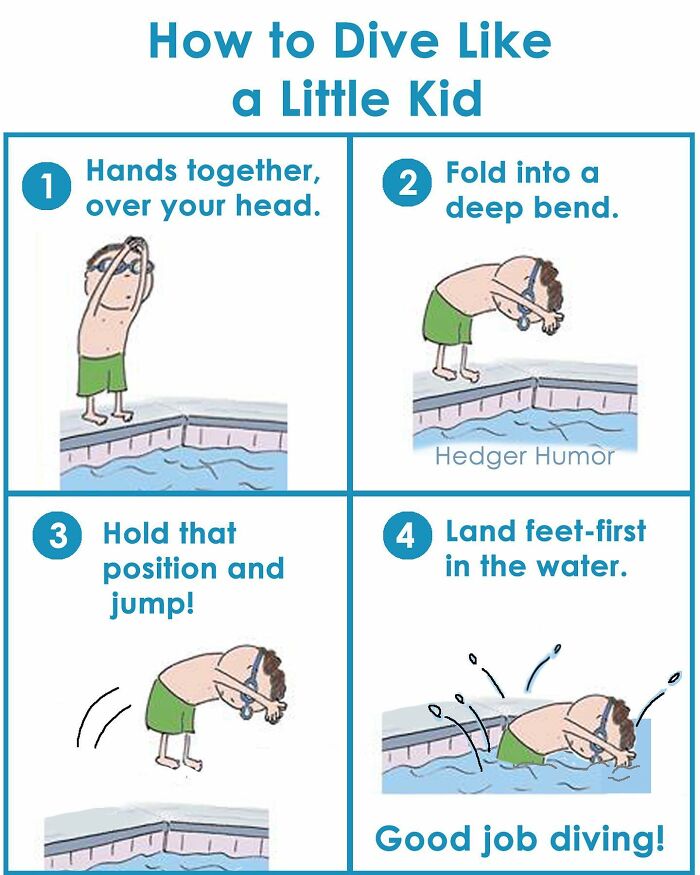 How to Dive Like a Little Kid

1 Hands together, over your head.

2 Fold into a deep bend.

Hedger Humor

3 Hold that position and jump!

4 Land feet-first in the water.

Good job diving!