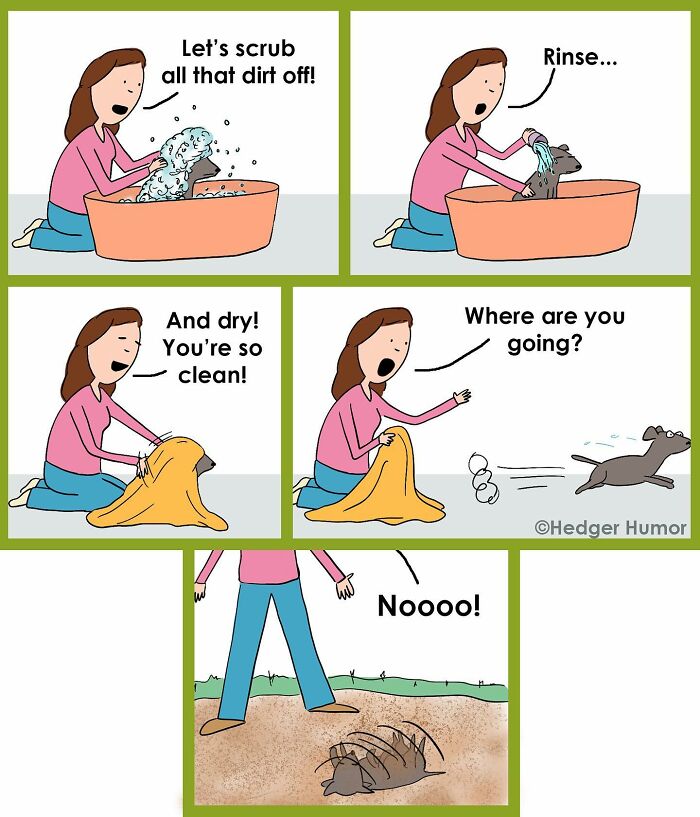 Let's scrub all that dirt off!

Rinse...

And dry! You're so clean!

Where are you going?

©Hedger Humor

Noooo!