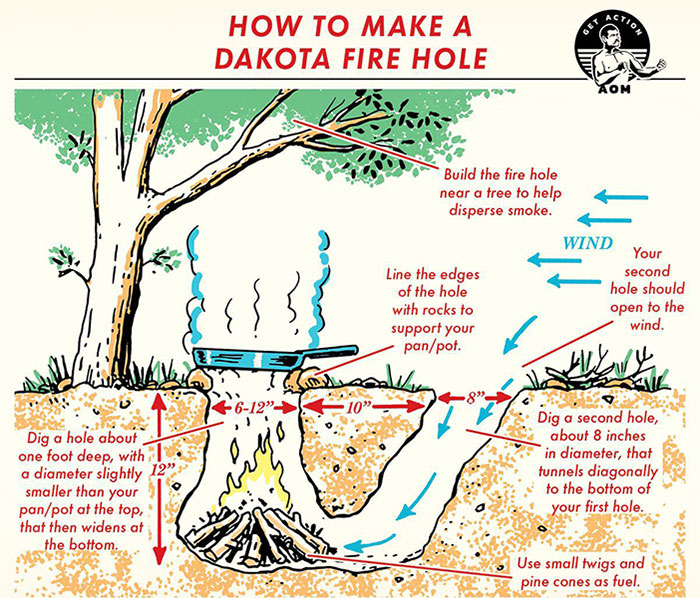 HOW TO MAKE A DAKOTA FIRE HOLE

GET ACTION
AOM

Build the fire hole near a tree to help disperse smoke.

WIND

Your second hole should open to the wind.

Line the edges of the hole with rocks to support your pan/pot.

6-12"
10"
8"
12"

Dig a hole about one foot deep, with a diameter slightly smaller than your pan/pot at the top, that then widens at the bottom.

Dig a second hole, about 8 inches in diameter, that tunnels diagonally to the bottom of your first hole.

Use small twigs and pine cones as fuel.