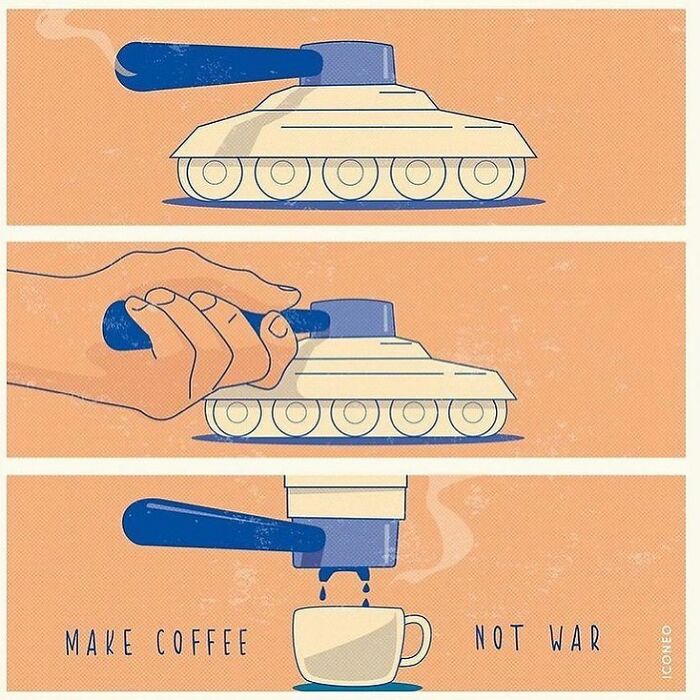 MAKE COFFEE NOT WAR

ICONEO