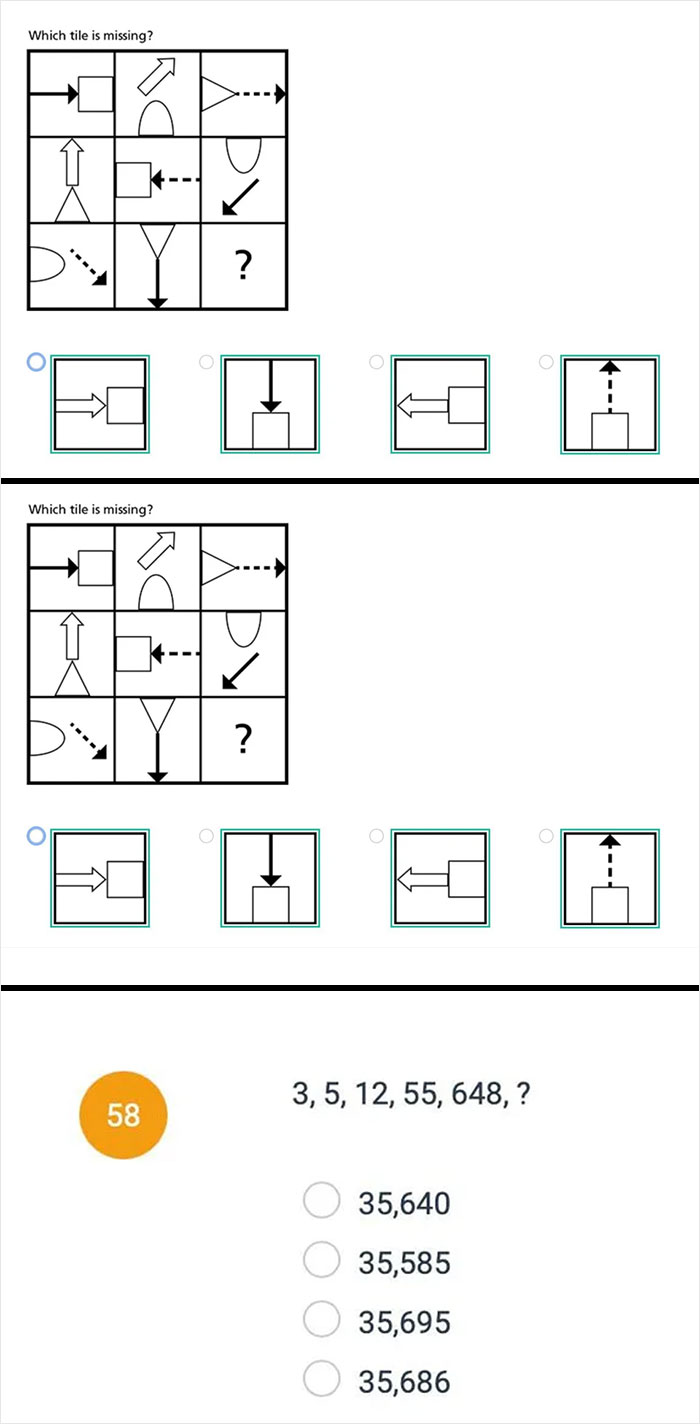 Which tile is missing?

?

Which tile is missing?

?

58

3, 5, 12, 55, 648, ?

35,640

35,585

35,695

35,686